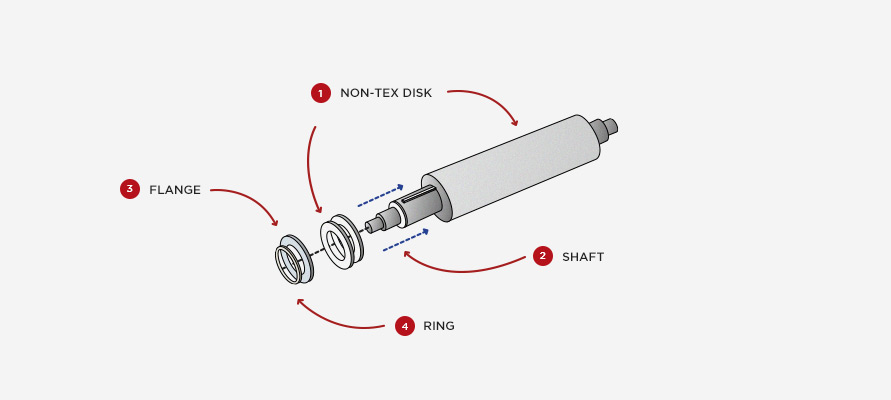 1 NON-TEX DISK

3 FLANGE

2 SHAFT

4 RING